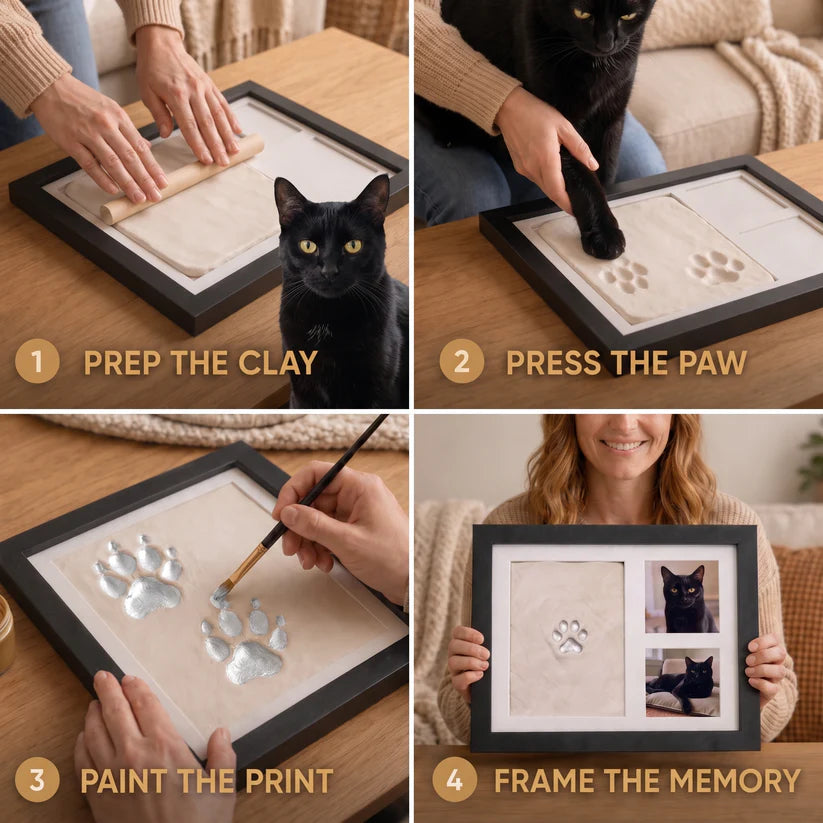 1 PREP THE CLAY

2 PRESS THE PAW

3 PAINT THE PRINT

4 FRAME THE MEMORY