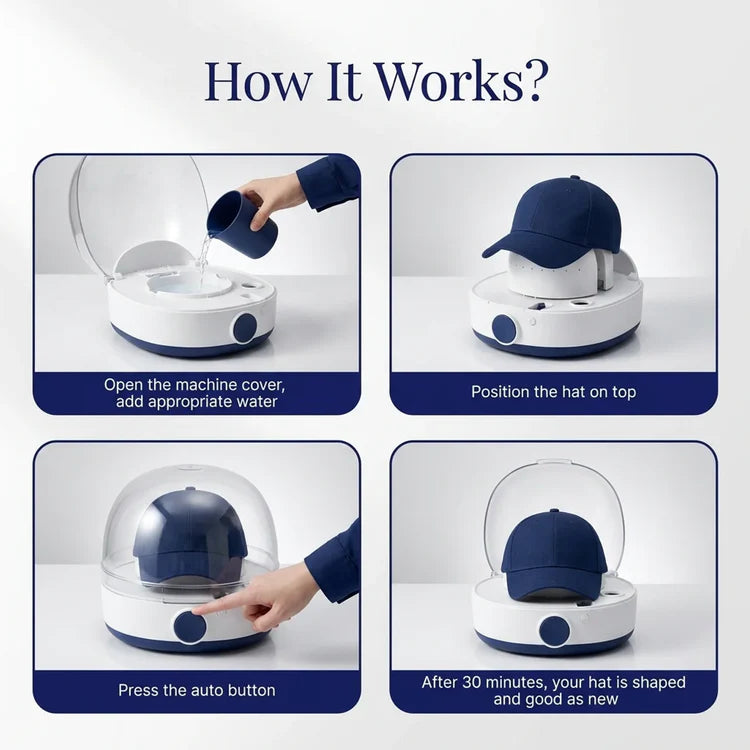 How It Works?

Open the machine cover, add appropriate water

Position the hat on top

Press the auto button

After 30 minutes, your hat is shaped and good as new