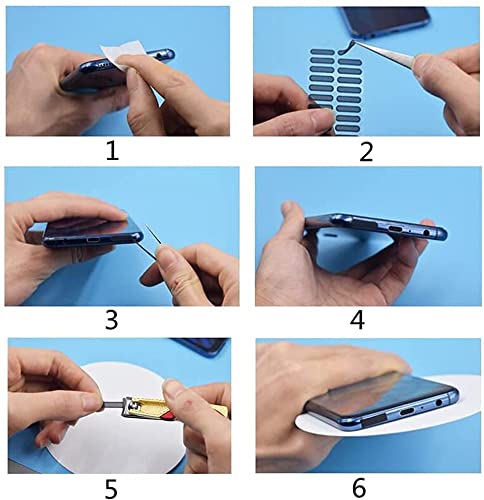 1

2

3

4

5

6