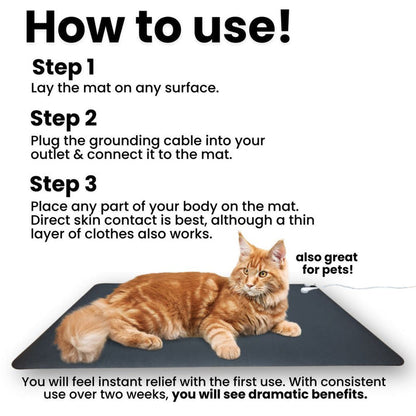 How to use!

Step 1
Lay the mat on any surface.

Step 2
Plug the grounding cable into your outlet & connect it to the mat.

Step 3
Place any part of your body on the mat. Direct skin contact is best, although a thin layer of clothes also works.

also great for pets!

You will feel instant relief with the first use. With consistent use over two weeks, you will see dramatic benefits.