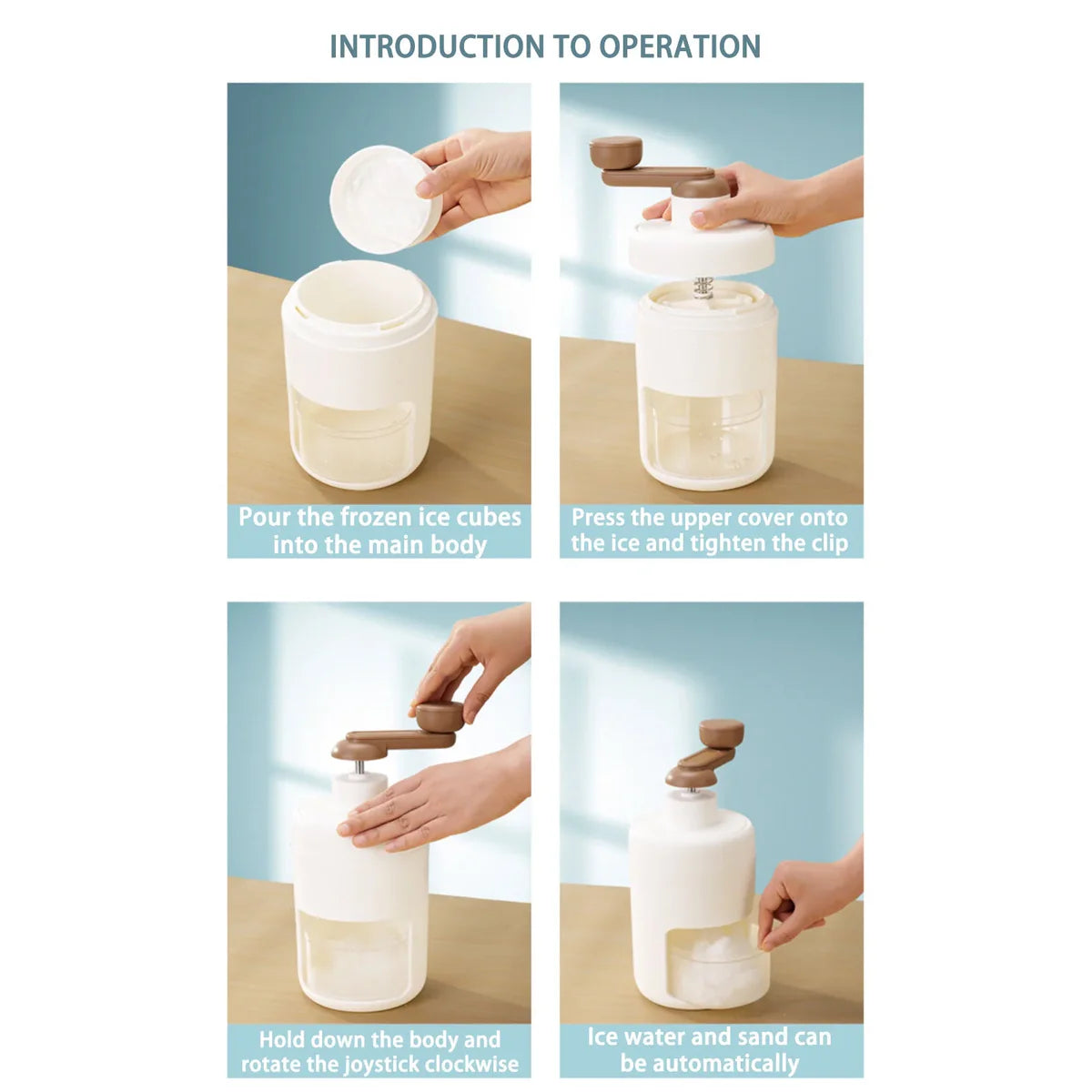 INTRODUCTION TO OPERATION

Pour the frozen ice cubes into the main body

Press the upper cover onto the ice and tighten the clip

Hold down the body and rotate the joystick clockwise

Ice water and sand can be automatically