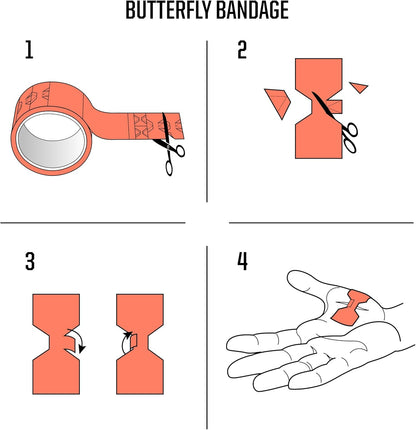 BUTTERFLY BANDAGE

1

2

3

4