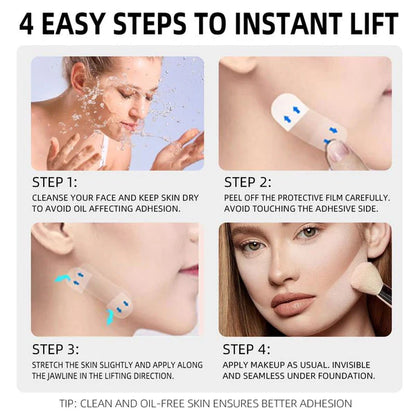 4 EASY STEPS TO INSTANT LIFT

STEP 1:
CLEANSE YOUR FACE AND KEEP SKIN DRY TO AVOID OIL AFFECTING ADHESION.

STEP 2:
PEEL OFF THE PROTECTIVE FILM CAREFULLY. AVOID TOUCHING THE ADHESIVE SIDE.

STEP 3:
STRETCH THE SKIN SLIGHTLY AND APPLY ALONG THE JAWLINE IN THE LIFTING DIRECTION.

STEP 4:
APPLY MAKEUP AS USUAL. INVISIBLE AND SEAMLESS UNDER FOUNDATION.

TIP: CLEAN AND OIL-FREE SKIN ENSURES BETTER ADHESION