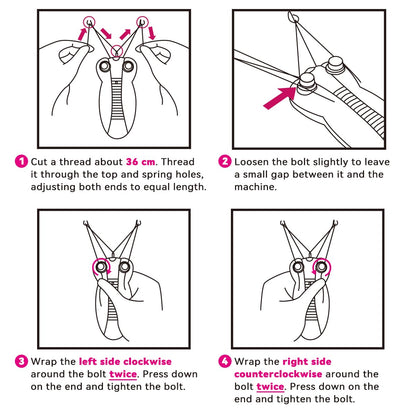 1 Cut a thread about 36 cm. Thread it through the top and spring holes, adjusting both ends to equal length.

2 Loosen the bolt slightly to leave a small gap between it and the machine.

3 Wrap the left side clockwise around the bolt twice. Press down on the end and tighten the bolt.

4 Wrap the right side counterclockwise around the bolt twice. Press down on the end and tighten the bolt.