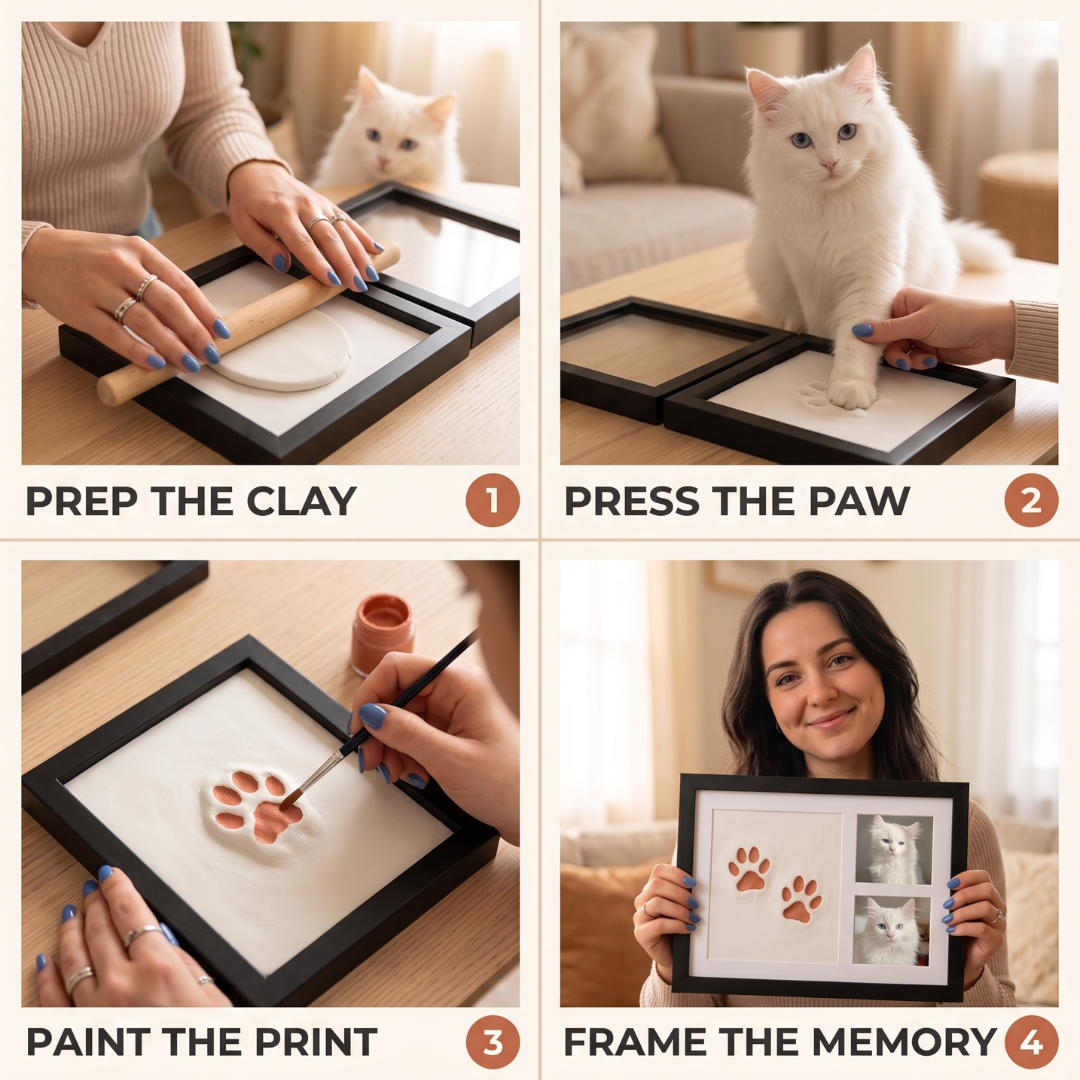 PREP THE CLAY 1

PRESS THE PAW 2

PAINT THE PRINT 3

FRAME THE MEMORY 4