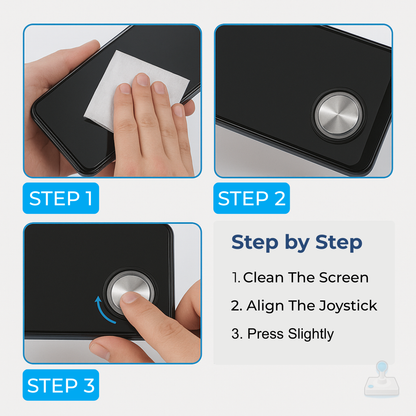 STEP 1

STEP 2

STEP 3

Step by Step

1. Clean The Screen

2. Align The Joystick

3. Press Slightly